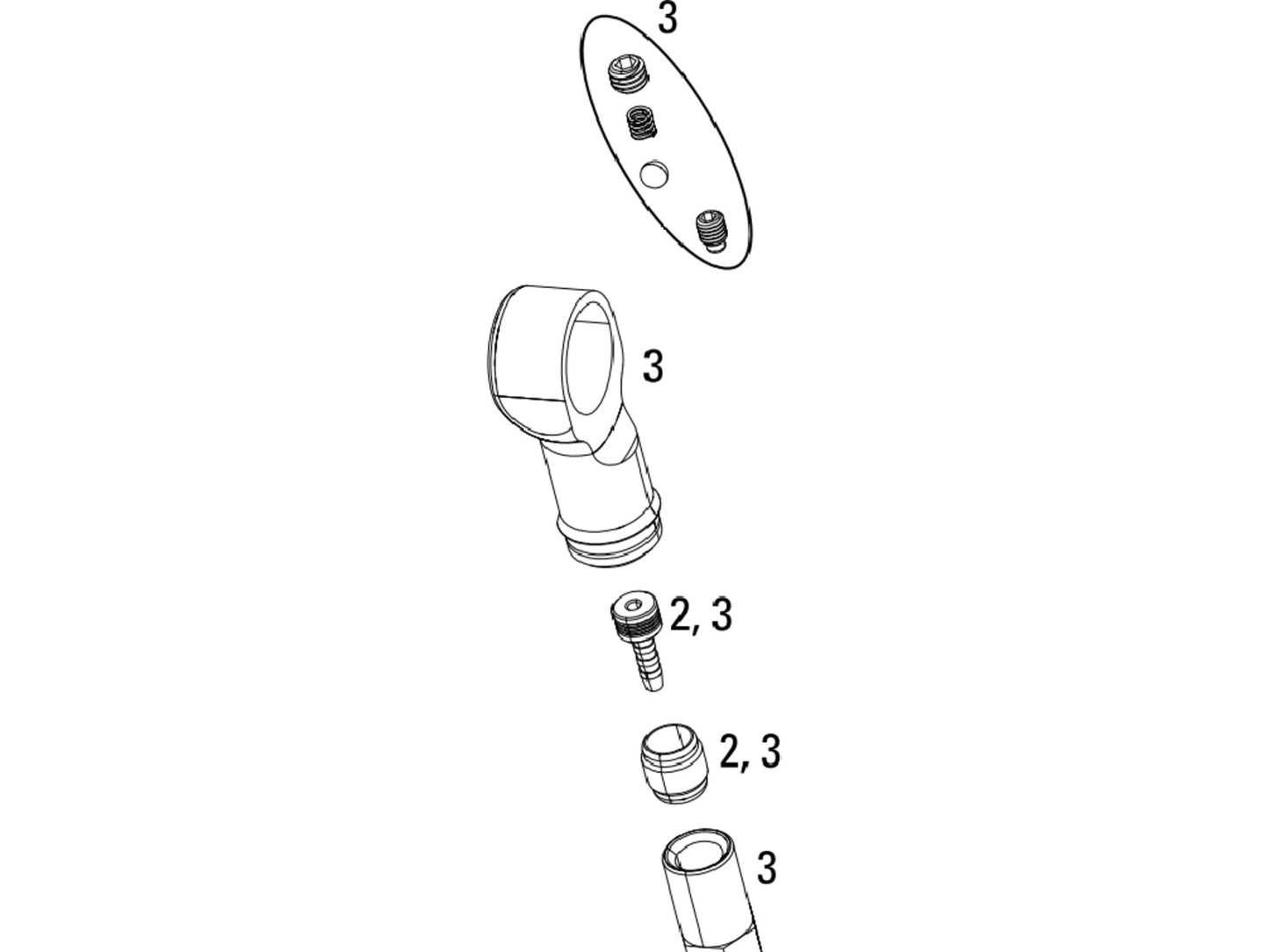 3

3

2, 3

2, 3

3